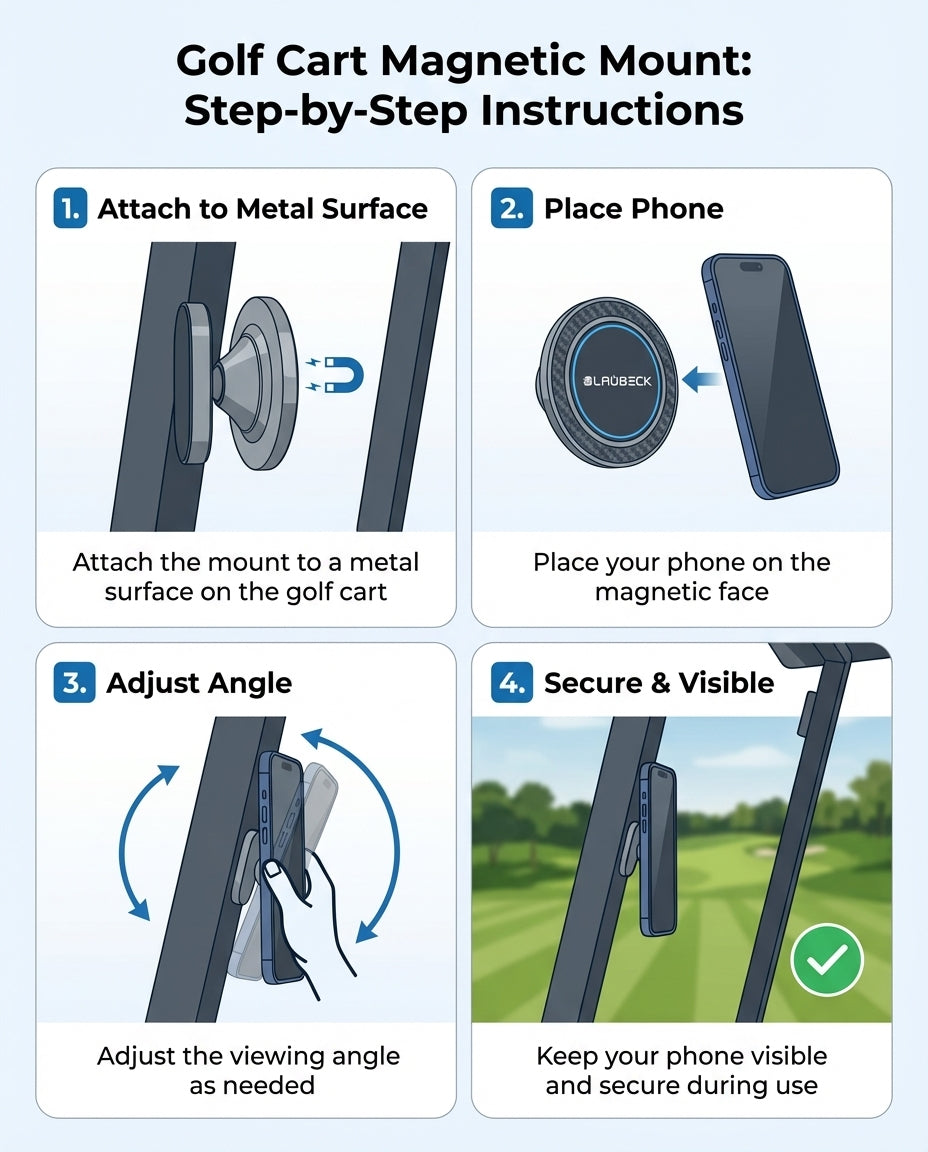 Golf Cart Magnetic Mount: Step-by-Step Instructions

1. Attach to Metal Surface

Attach the mount to a metal surface on the golf cart

2. Place Phone

LAUBECK

Place your phone on the magnetic face

3. Adjust Angle

Adjust the viewing angle as needed

4. Secure & Visible

Keep your phone visible and secure during use